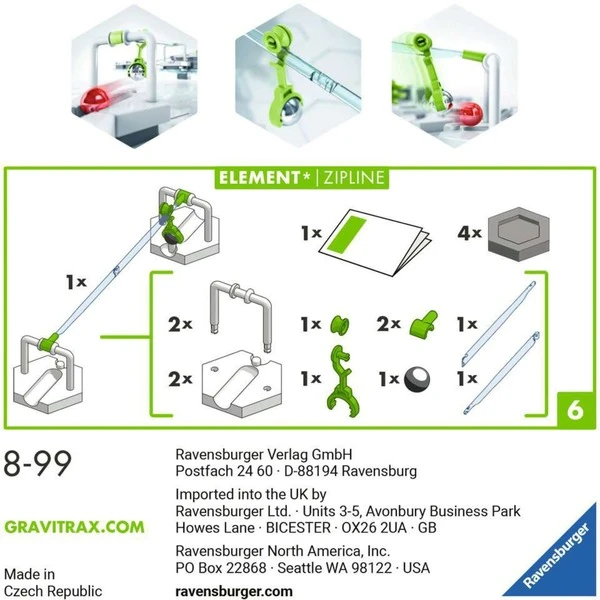 ELEMENT* | ZIPLINE

1x

1x

4x

2x

1x

2x

1x

2x

1x

1x

1x

6

8-99

GRAVITRAX.COM

Made in Czech Republic

Ravensburger Verlag GmbH
Postfach 24 60 · D-88194 Ravensburg

Imported into the UK by
Ravensburger Ltd. · Units 3-5, Avonbury Business Park
Howes Lane · BICESTER · OX26 2UA · GB

Ravensburger North America, Inc.
PO Box 22868 · Seattle WA 98122 · USA

ravensburger.com

Ravensburger